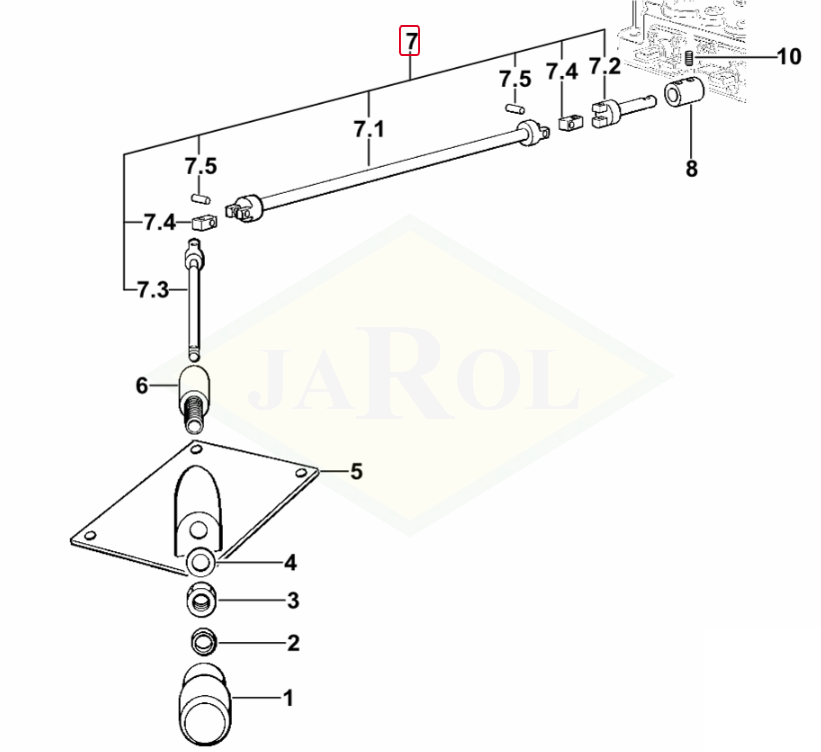 7
7.5
7.4
7.2
10
7.1
8
7.5
7.4
7.3
JAROL
6
5
4
3
2
1