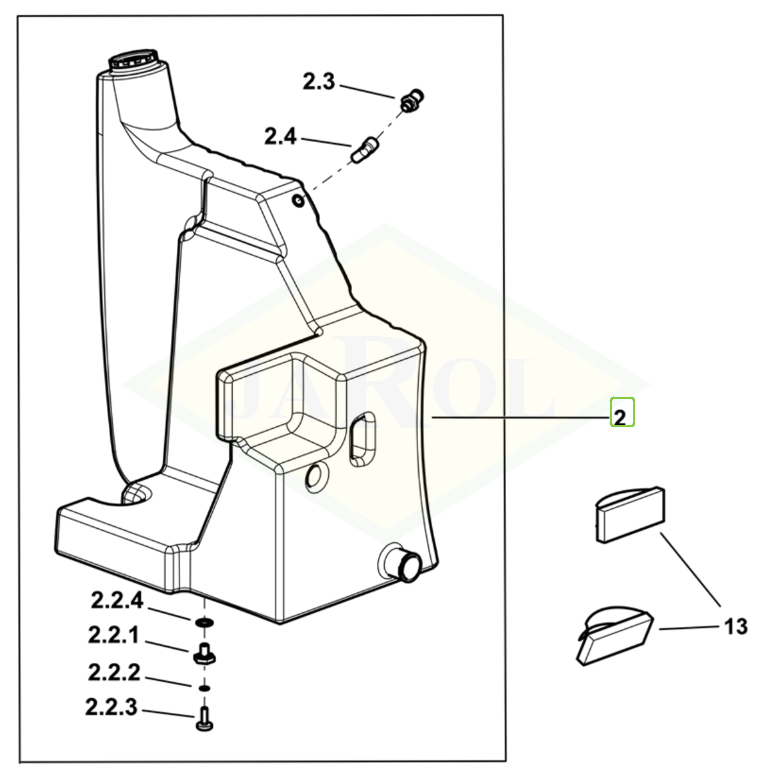 2.3
2.4
JAROL
2
2.2.4
2.2.1
2.2.2
2.2.3
13