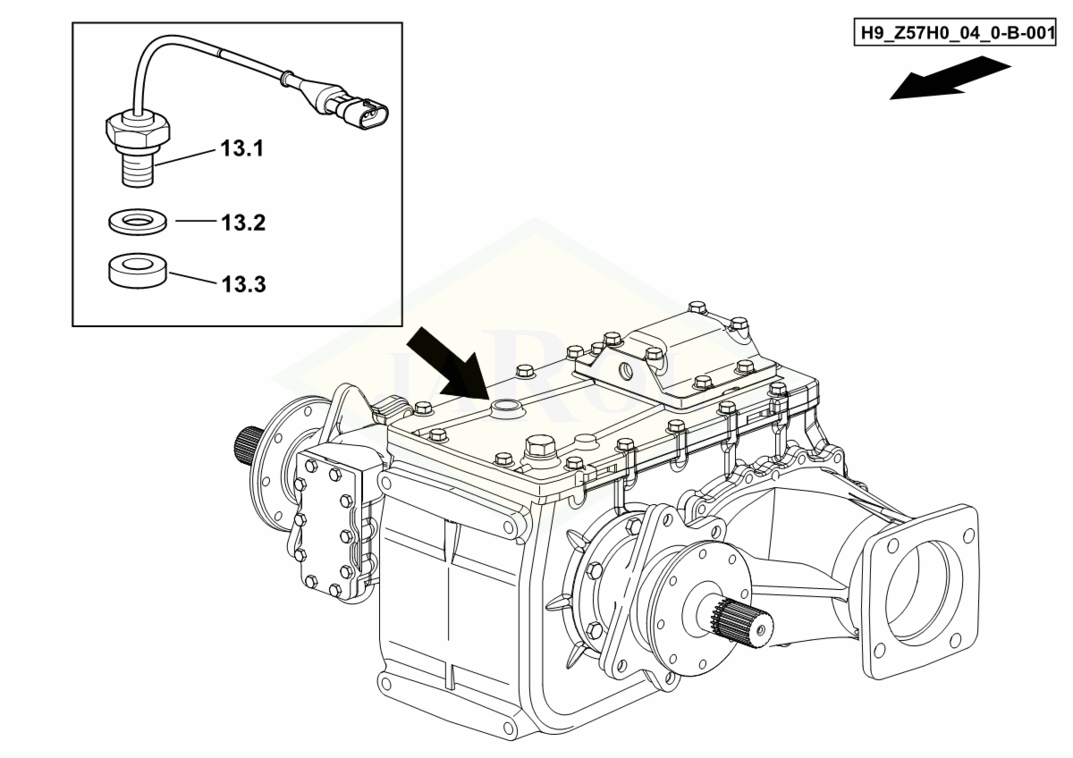 H9_Z57H0_04_0-B-001

13.1

13.2

13.3