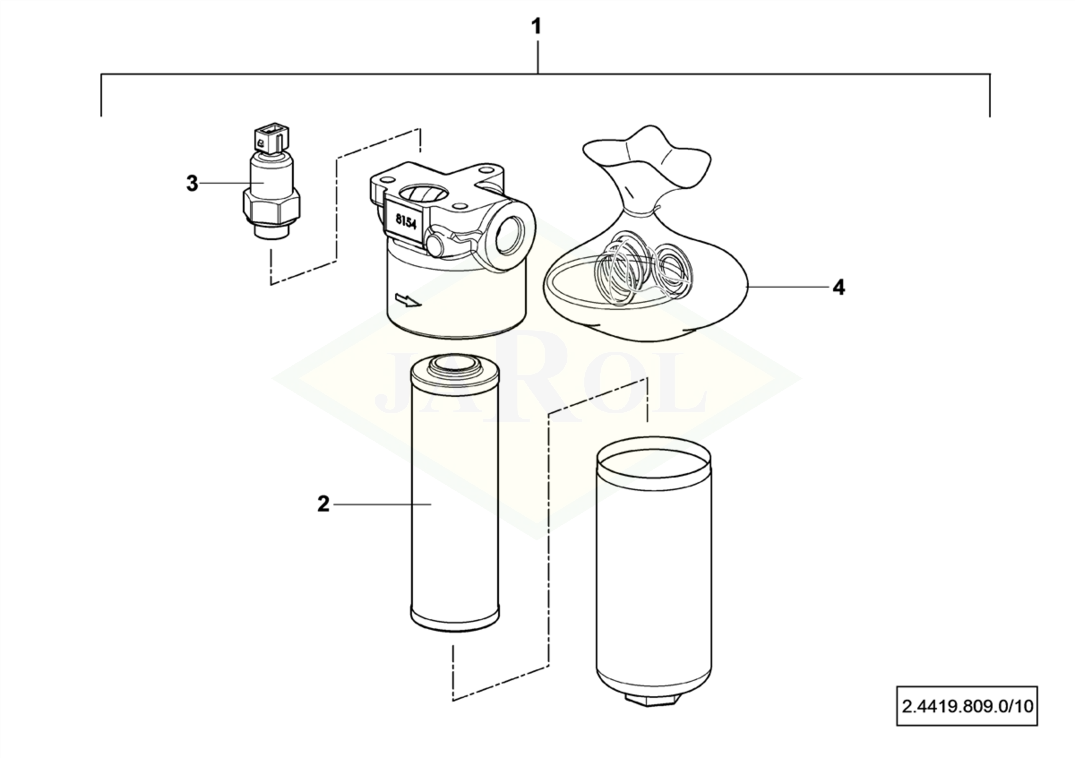 1

3

8154

4

JAROL

2

2.4419.809.0/10