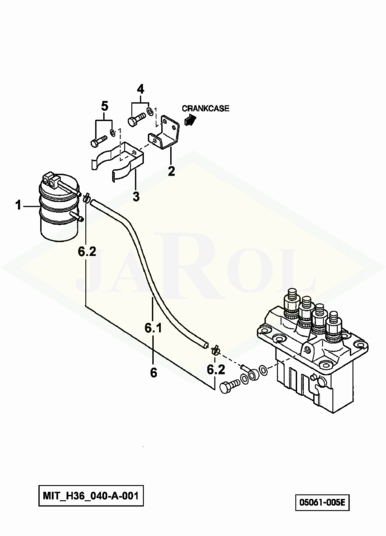 4

5

CRANKCASE

2

3

1

6.2

JAROL

6.1

6

6.2

MIT_H36_040-A-001

05061-005E