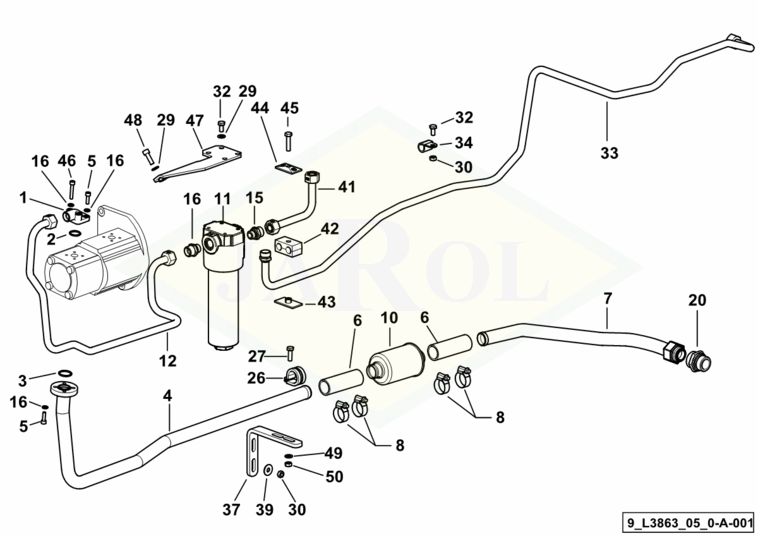 32 29
48 29 47 44 45
32
34
30
33
16 46 5 16
1
2
16 11 15
41
42
43
12
7
20
6 10 6
27
26
3
16
5
4
8
8
49
50
37 39 30
JAROL
9_L3863_05_0-A-001