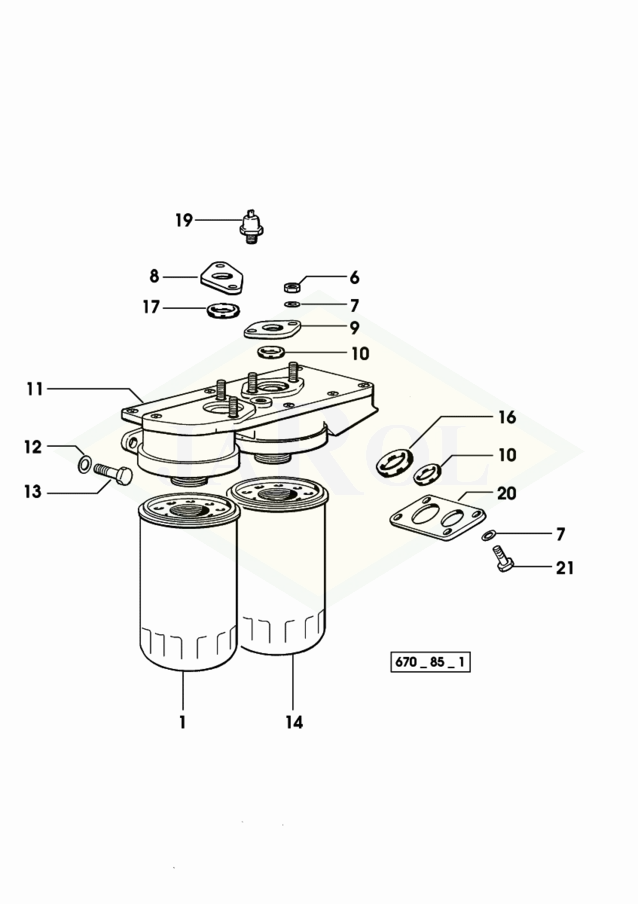 19
8
6
17
7
9
10
11
16
12
10
13
20
7
21
670 _ 85 _ 1
1
14