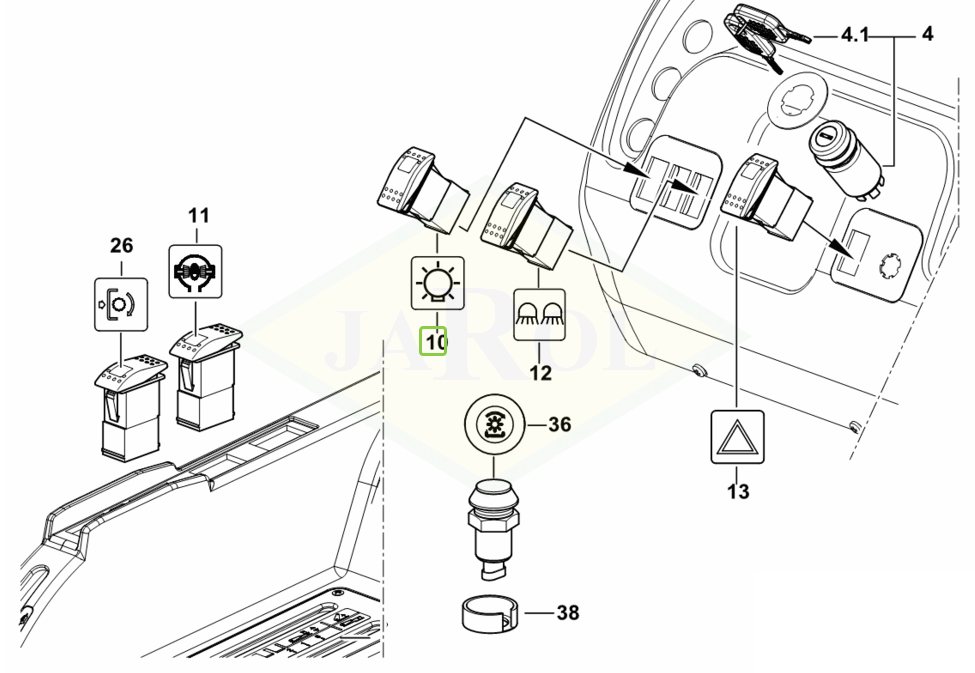 4.1
4
11
26
10
12
36
13
38
JAROL