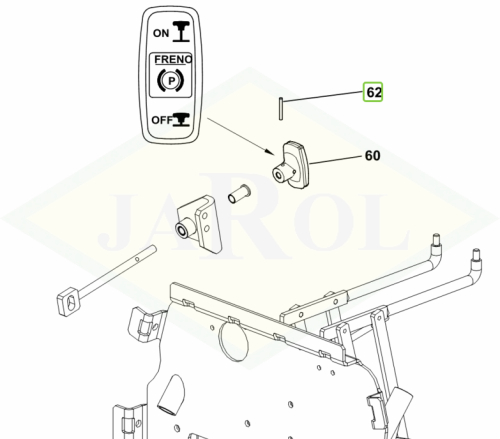 ON
FRENO
P
OFF
62
60
JAROL