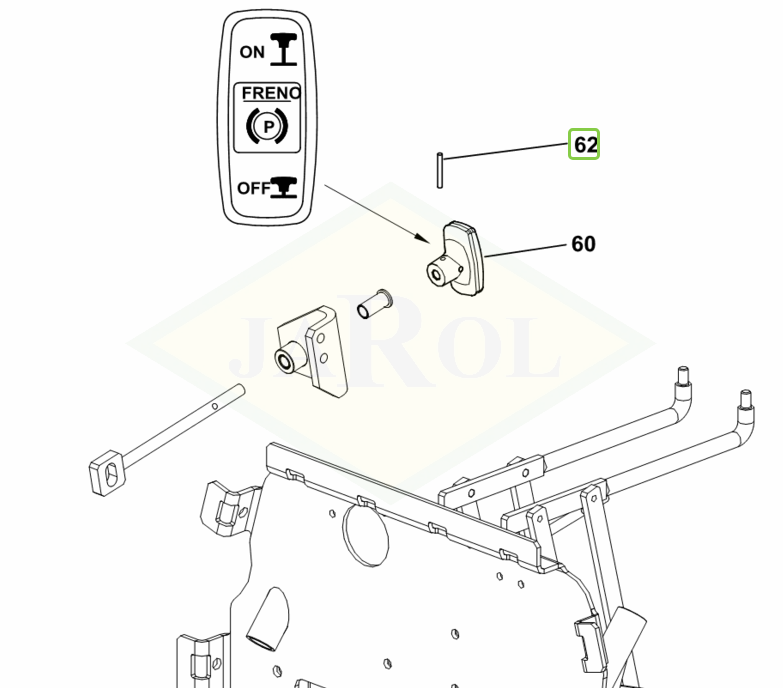 ON
FRENO
P
OFF
62
60
JAROL