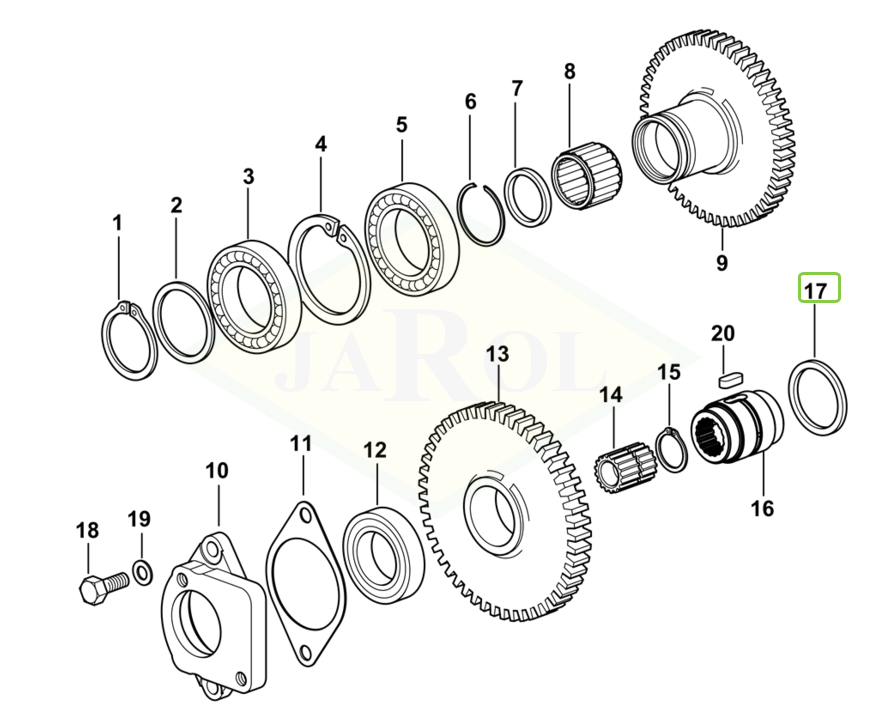 1
2
3
4
5
6
7
8
9
17
20
13
14
15
16
10
11
12
18
19
JAROL