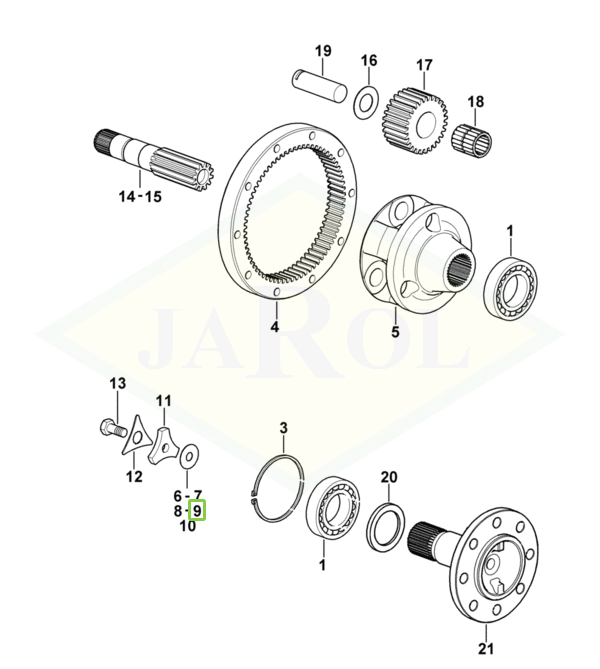 19
16
17
18
14 - 15
1
4
5
JAROL
13
11
12
6 - 7
8 - 9
10
3
20
1
21