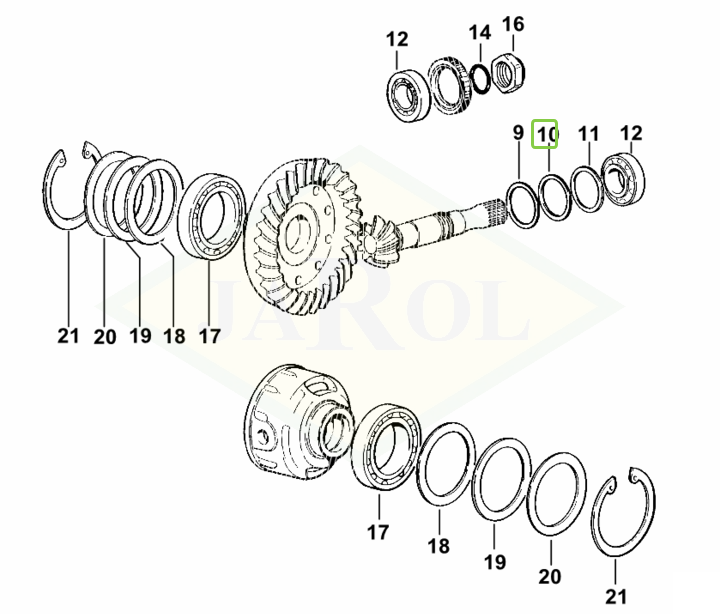 12
14
16
9
10
11
12
21
20
19
18
17
JAROL
17
18
19
20
21