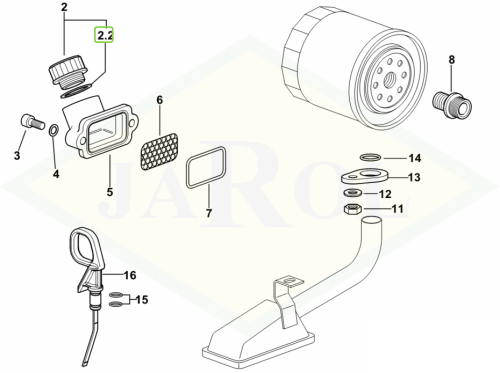 2
2.2
8
6
3
4
5
7
14
13
12
11
16
15
JAROL