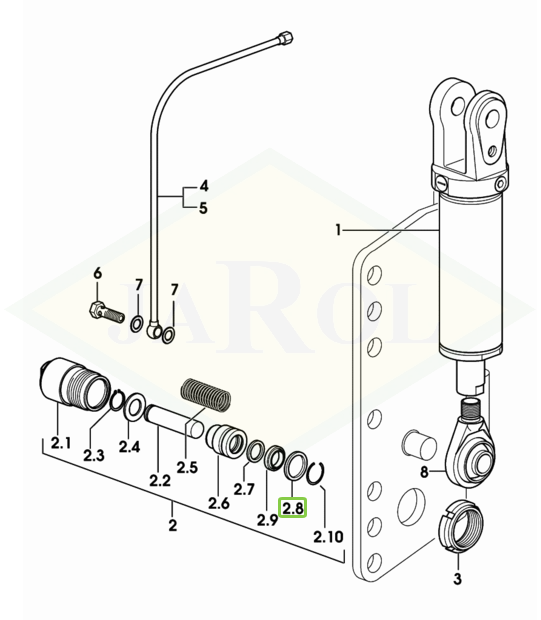 4
5
1
6
7
7
JAROL
2.1
2.3
2.4
2.2
2.5
2.6
2.7
2.9
2.8
2.10
2
8
3