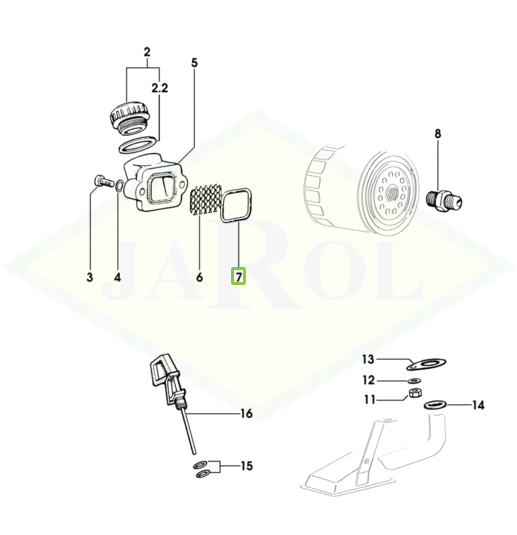 2
2.2
5
8
3
4
6
7
JAROL
13
12
11
14
16
15