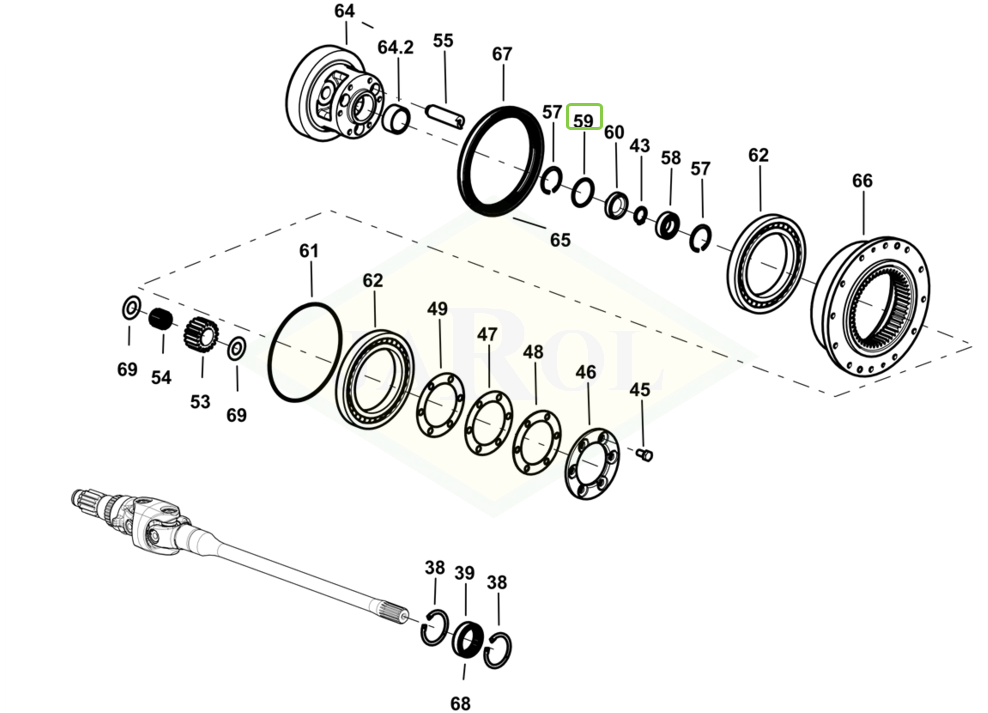 64
64.2
55
67
57
59
60
43
58
57
62
66
65
61
62
49
47
48
46
45
69
54
53
69
38
39
38
68
AROL