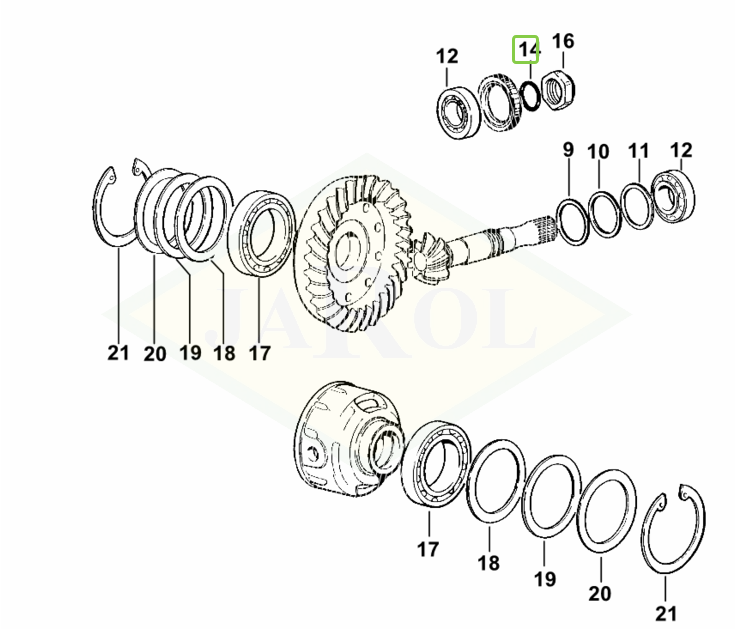 12
14
16
9
10
11
12
21
20
19
18
17
JAROL
17
18
19
20
21