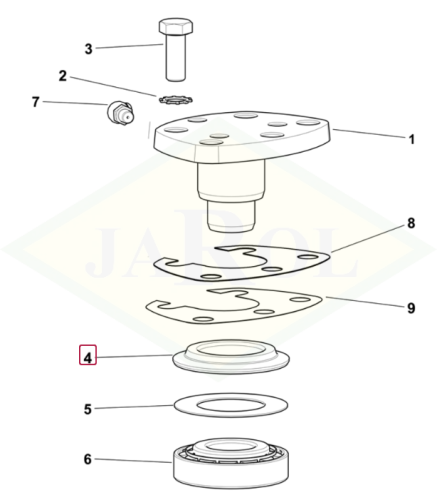 3
2
7
1
JAROL
8
9
4
5
6