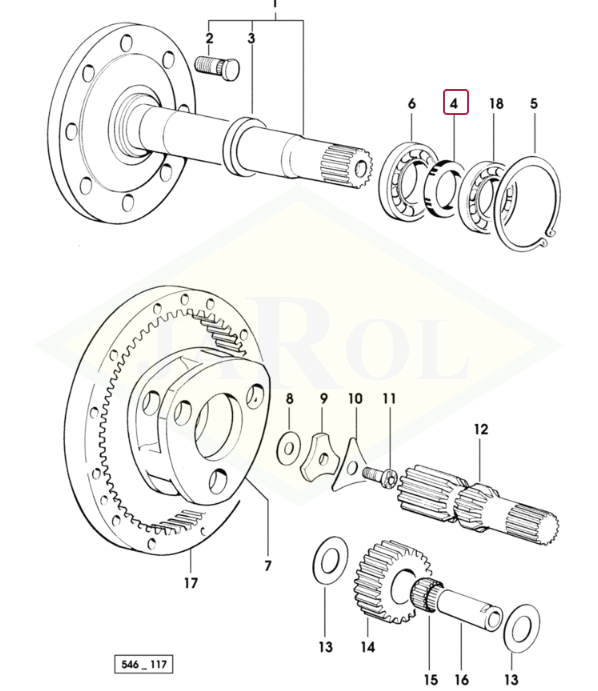 1
2
3
6
4
18
5
JAROL
8
9
10
11
12
7
17
13
14
15
16
13
546 _ 117