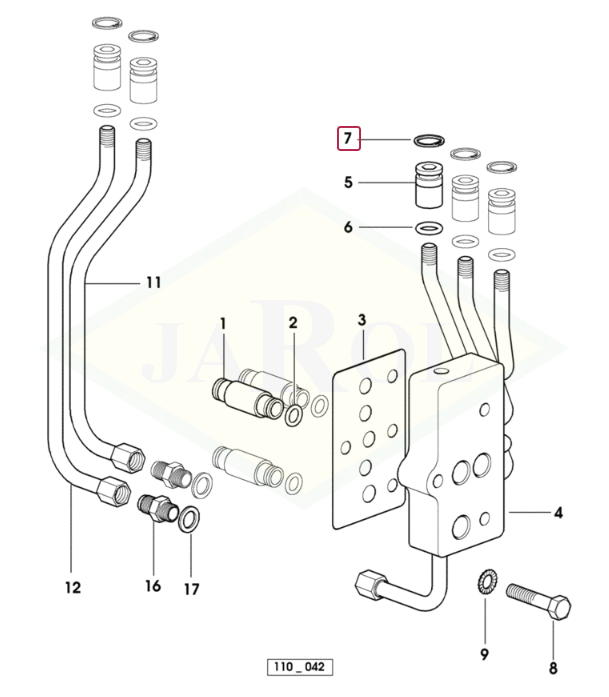 7
5
6
11
1
2
3
JAROL
4
12
16
17
9
8
110 _ 042