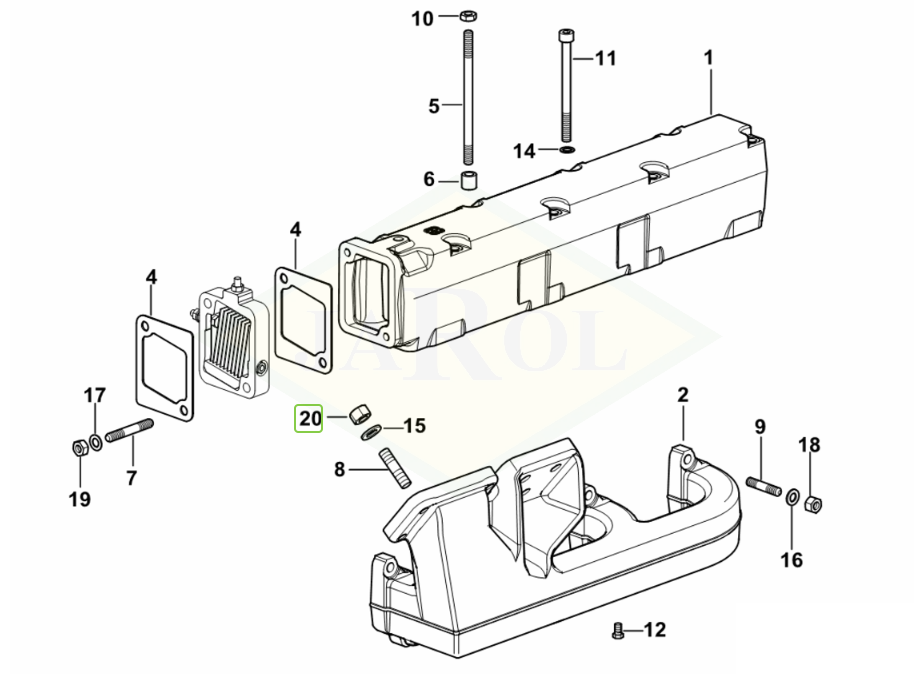 10
11
1
5
14
6
4
4
JAROL
17
20
15
2
9
18
7
8
19
16
12