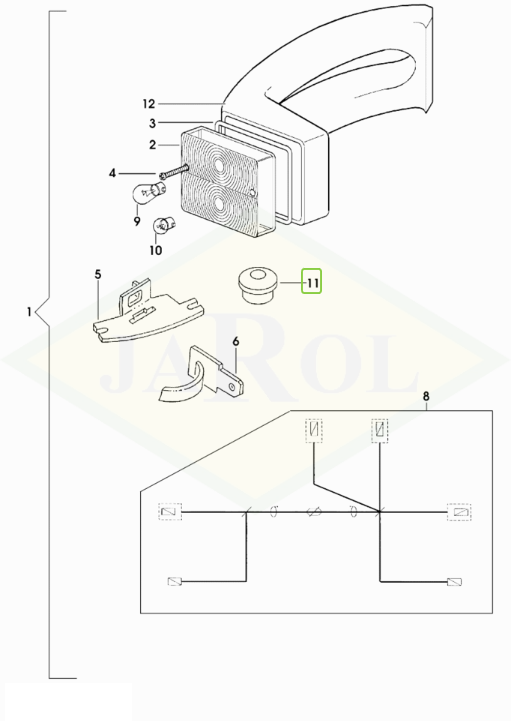 12
3
2
4
9
10
5
11
1
6
JAROL
8