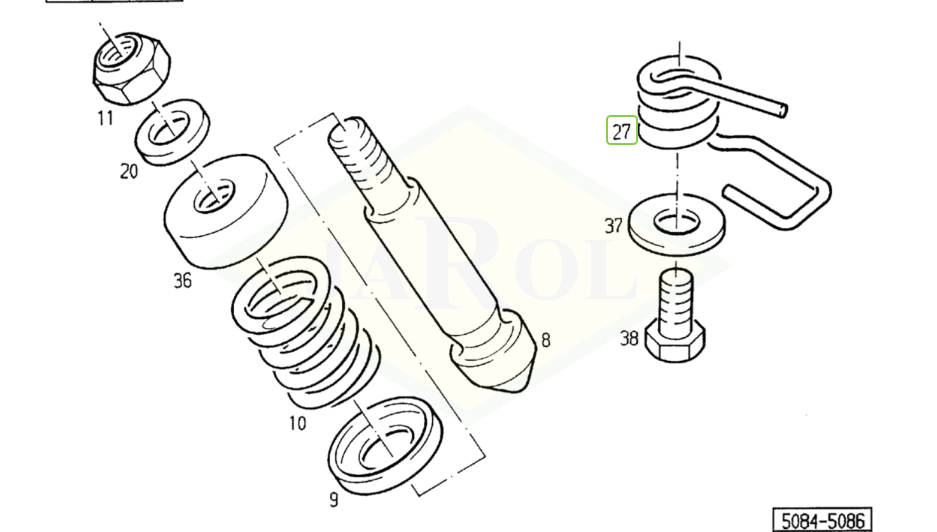 11
20
36
10
9
8
27
37
38
JAROL
5084-5086