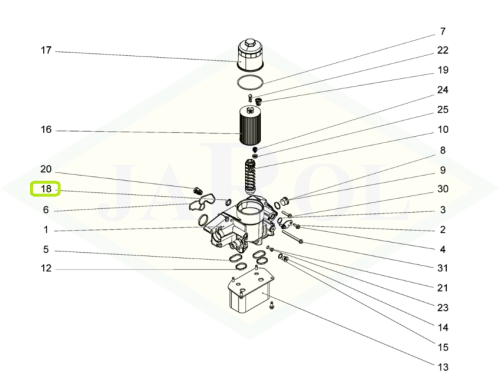 17
16
20
18
6
1
5
12
7
22
19
24
25
10
8
9
30
3
2
4
31
21
23
14
15
13
JAPOL