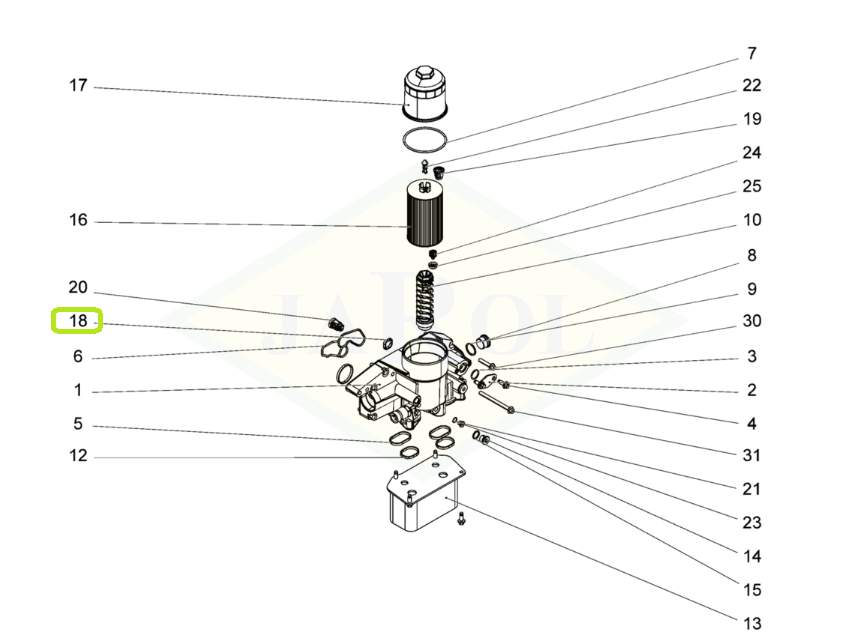 17
16
20
18
6
1
5
12
7
22
19
24
25
10
8
9
30
3
2
4
31
21
23
14
15
13
JAPOL