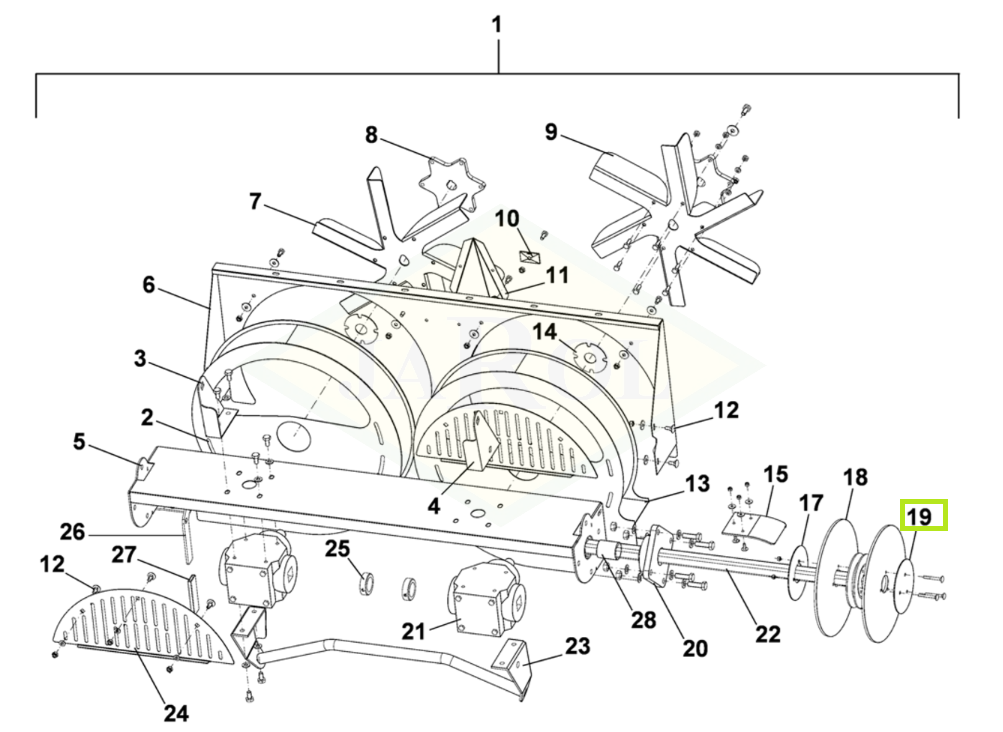 1
8
9
7
10
11
6
14
3
2
12
5
4
13
15
18
17
19
26
12
27
25
21
28
20
22
23
24