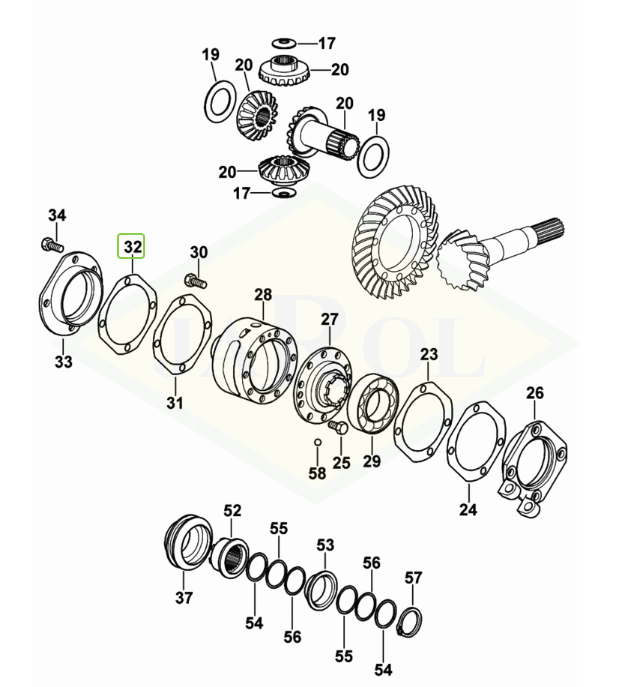 17
19
20
20
20
19
20
17
34
32
30
28
27
23
26
33
31
58
25
29
24
52
55
53
56
57
37
54
56
55
54
JAROL