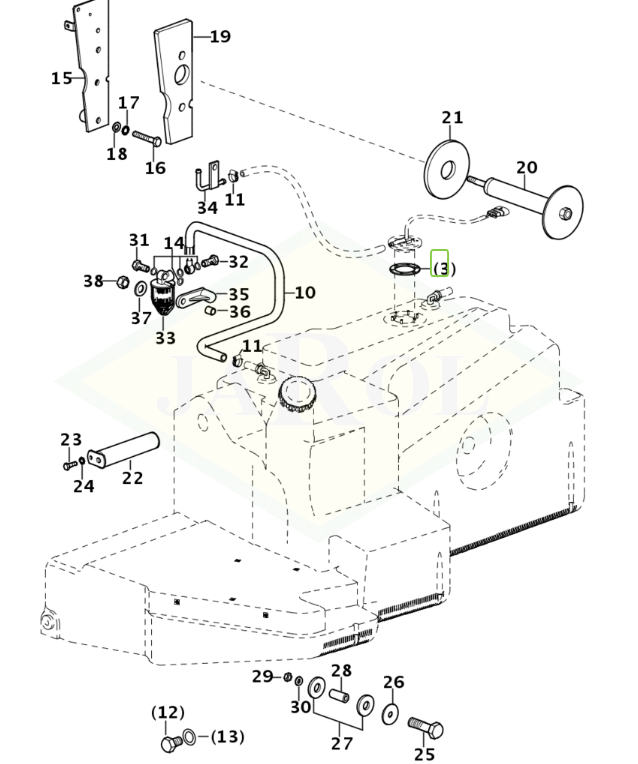 15
19
17
18
16
21
20
34
11
31
14
32
(3)
38
35
10
37
36
33
11
JAROL
23
24
22
29
28
26
30
(12)
(13)
27
25