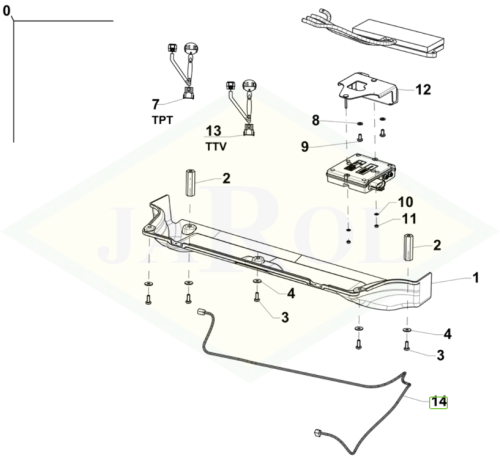 0

7
TPT

13
TTV

12

8

9

2

10

11

2

1

4

3

4

3

14

JAROL