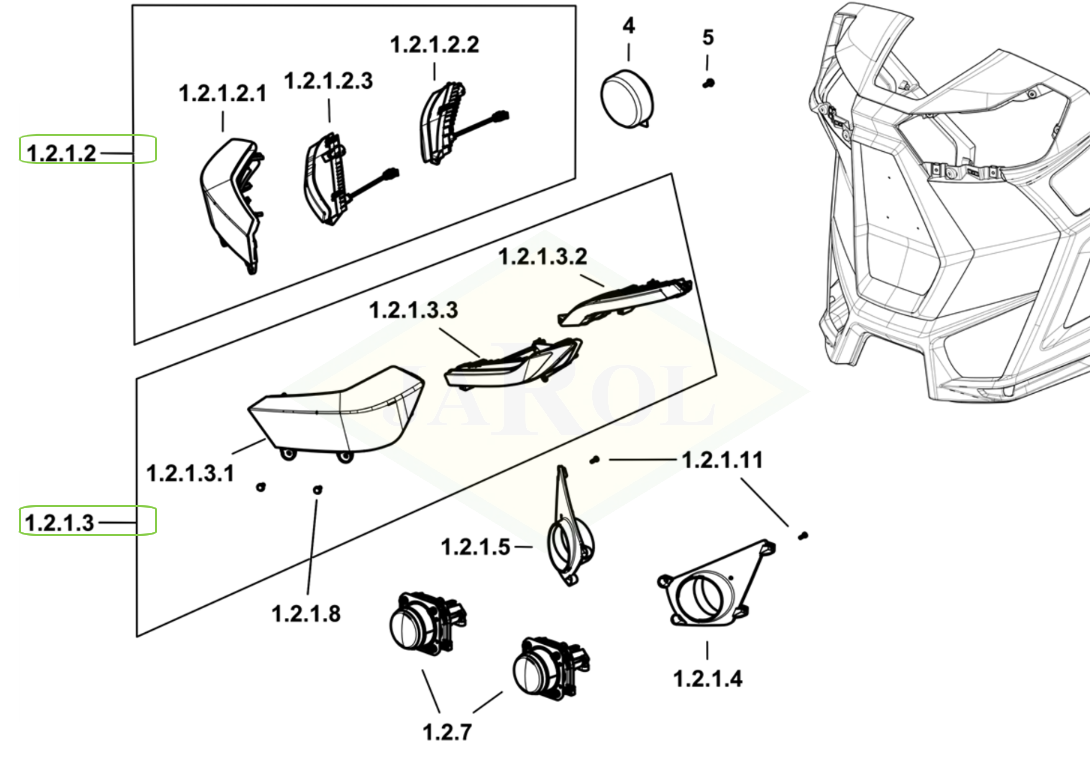 1.2.1.2

1.2.1.2.1

1.2.1.2.3

1.2.1.2.2

4

5

1.2.1.3.2

1.2.1.3.3

CAROL

1.2.1.3.1

1.2.1.3

1.2.1.11

1.2.1.5

1.2.1.8

1.2.1.4

1.2.7