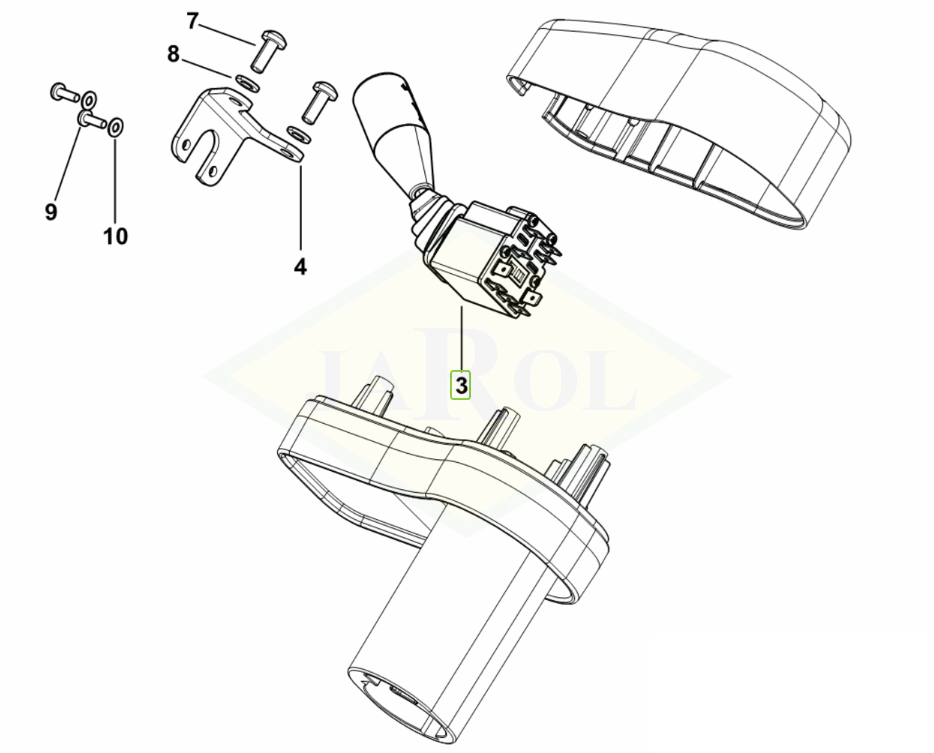 7
8
9
10
4
3
JAROL