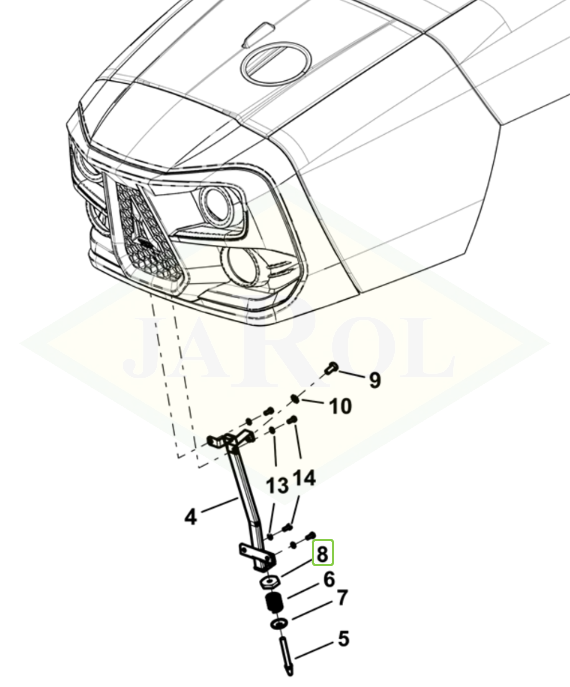 JAROL

9
10
13
14
4
8
6
7
5