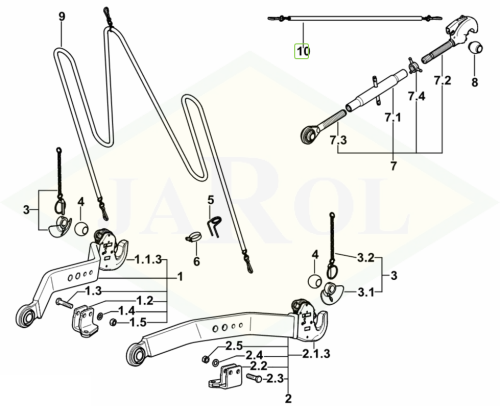 9
10
7.2
8
7.4
7.1
7.3
7
JAROL
3
4
5
6
1.1.3
1
1.3
1.2
1.4
1.5
4
3.2
3
3.1
2.5
2.4
2.2
2.3
2.1.3
2