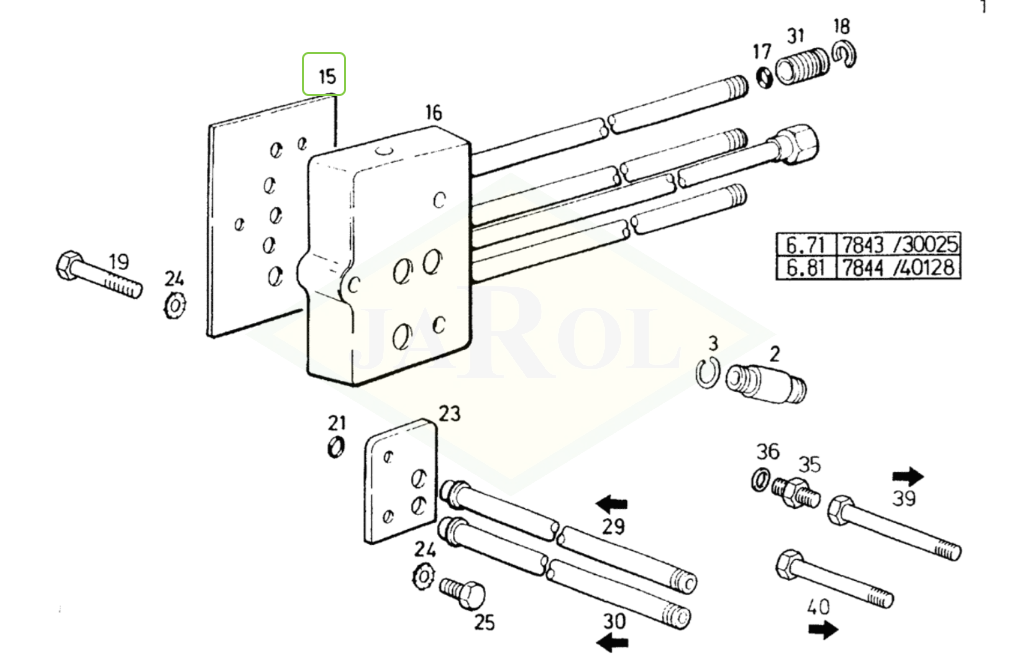 1

15

16

17 31 18

19

24

| 6.71 | 7843 /30025 |
|---|---|
| 6.81 | 7844 /40128 |

JAROL

3 2

21 23

36 35

39

29

24

25

30

40