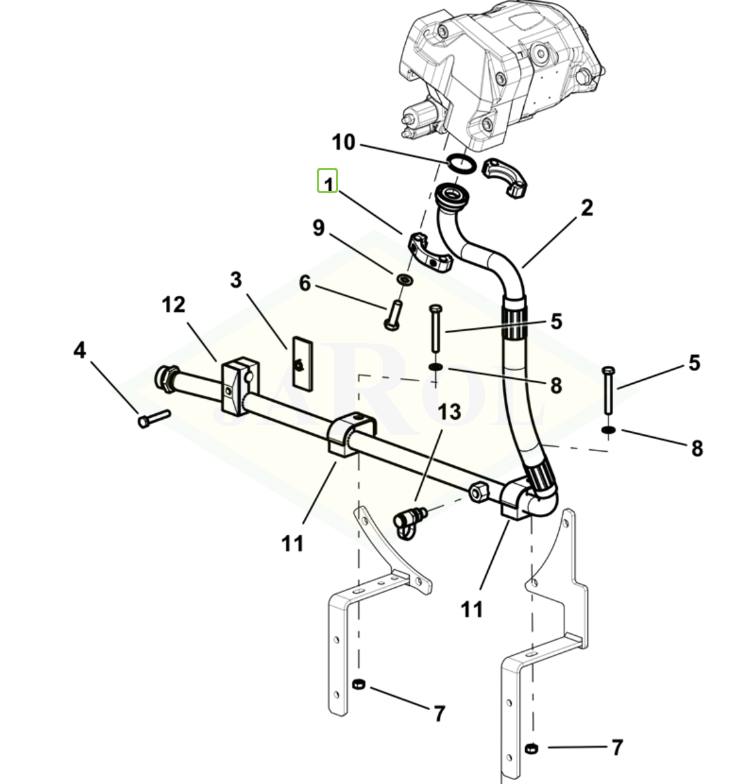 10
1
2
9
3
6
12
5
4
8
5
13
8
11
11
7
7
JAROL