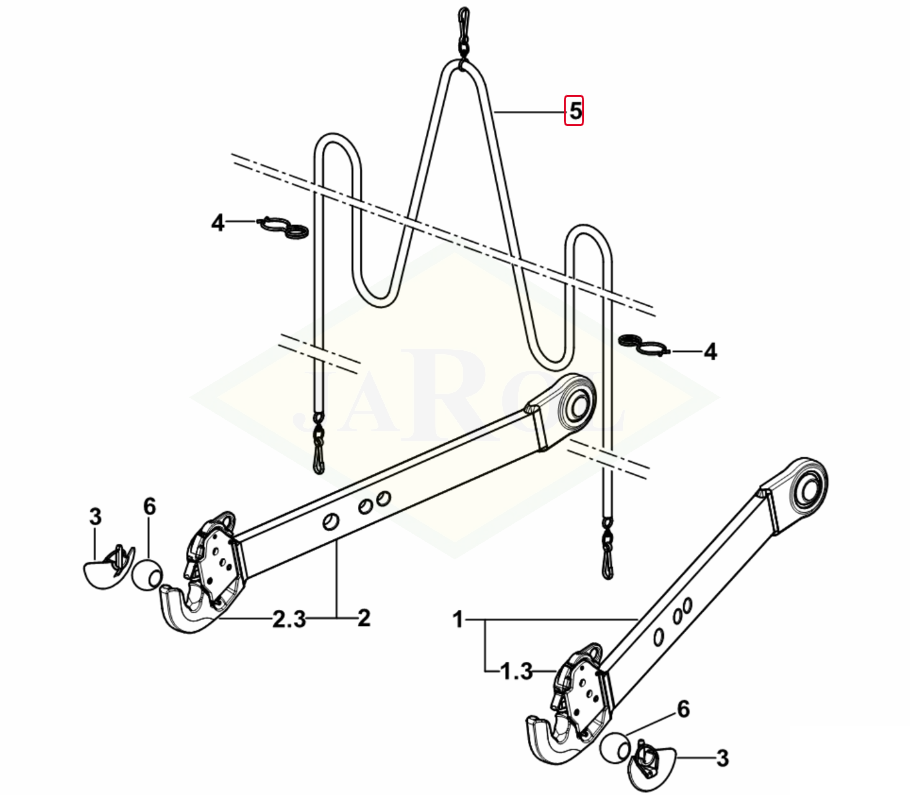 5

4

4

JAROL

3

6

2.3

2

1

1.3

6

3