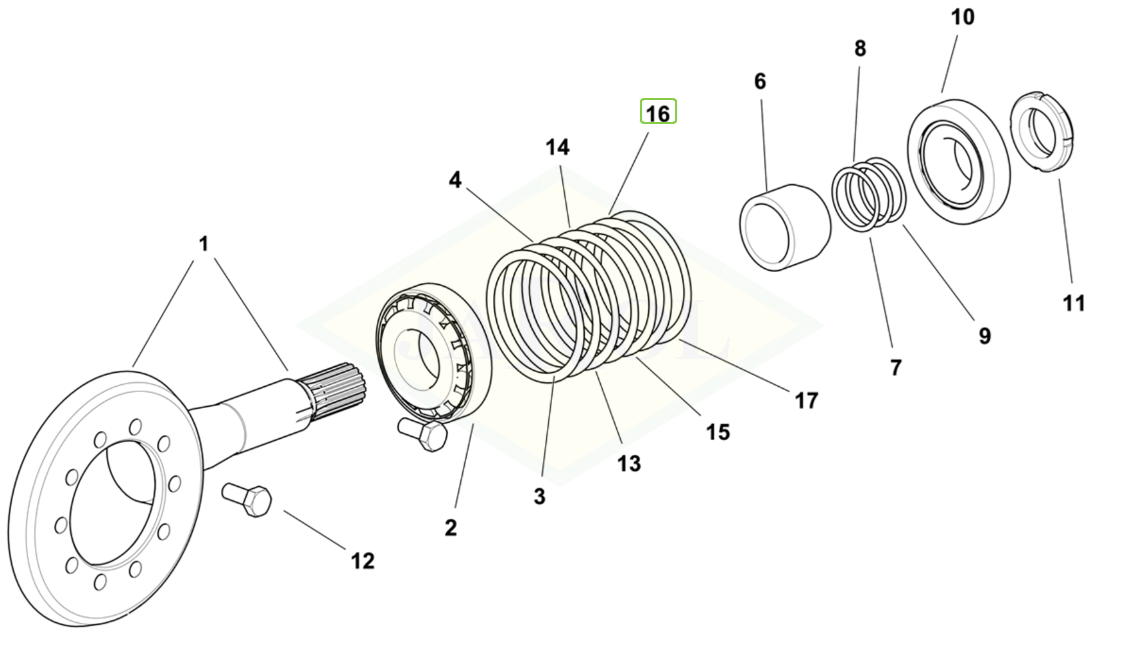 10
8
6
16
14
4
1
11
9
7
17
15
13
3
2
12