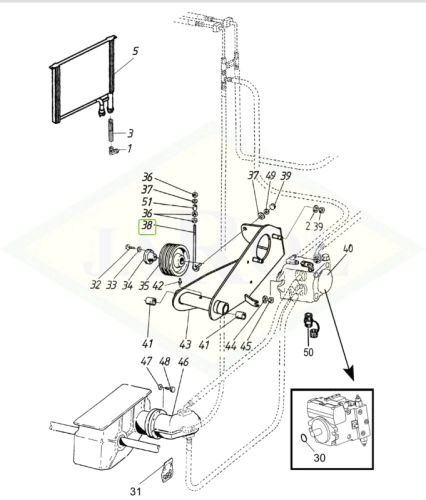 5
3
1
36
37
51
36
38
37
49
39
2
39
40
32
33
34
35
42
41
43
41
44
45
50
47
48
46
30
31
JARDEL